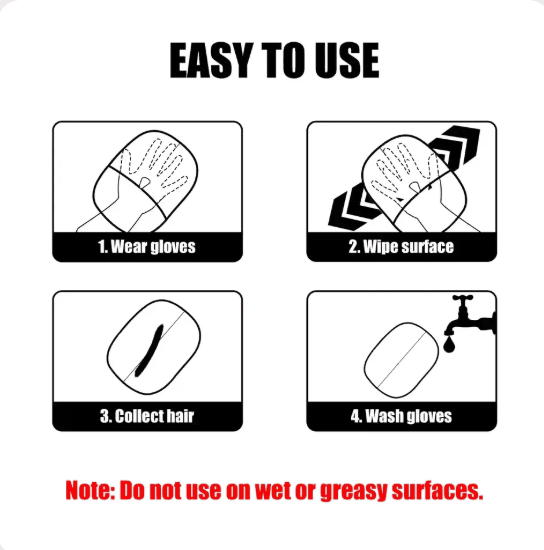 EASY TO USE

1. Wear gloves

2. Wipe surface

3. Collect hair

4. Wash gloves

Note: Do not use on wet or greasy surfaces.