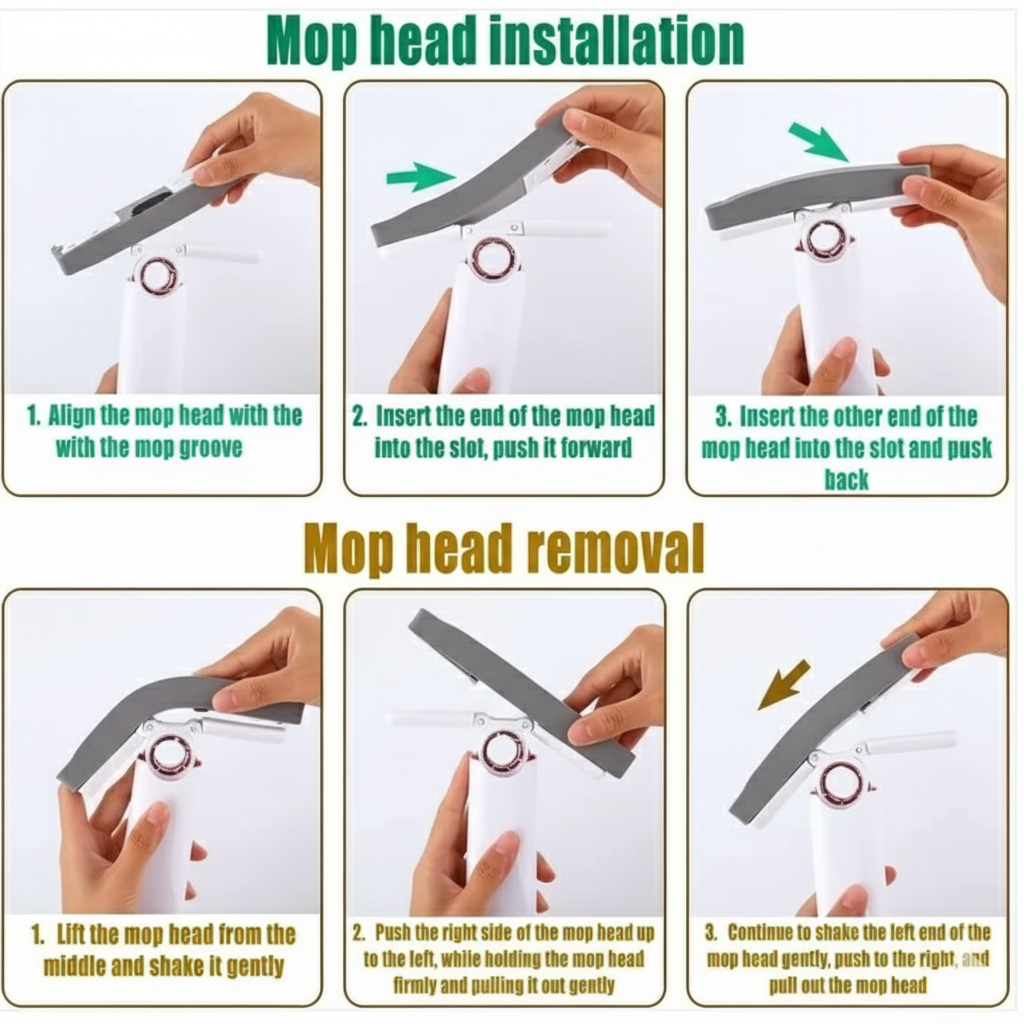 Mop head installation

1. Align the mop head with the with the mop groove

2. Insert the end of the mop head into the slot, push it forward

3. Insert the other end of the mop head into the slot and pusk back

Mop head removal

1. Lift the mop head from the middle and shake it gently

2. Push the right side of the mop head up to the left, while holding the mop head firmly and pulling it out gently

3. Continue to shake the left end of the mop head gently, push to the right, and pull out the mop head